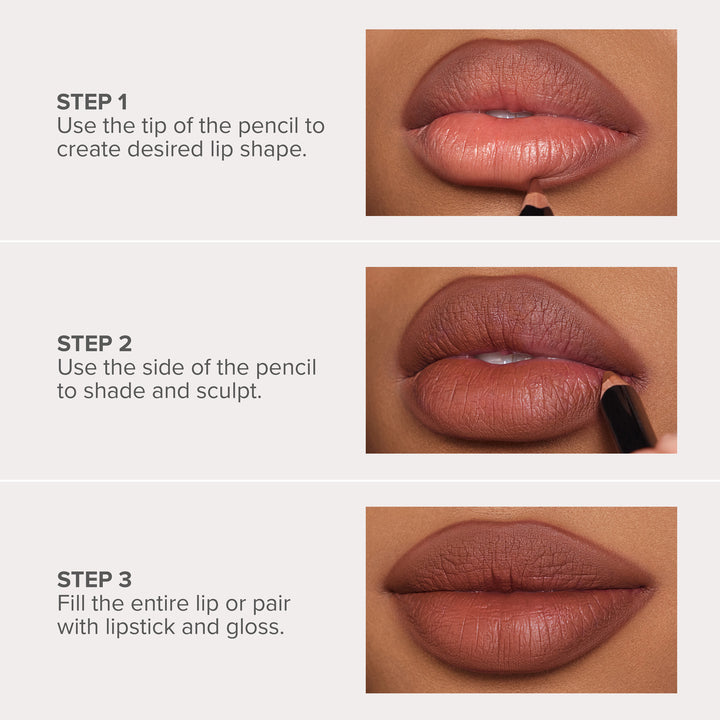 STEP 1
Use the tip of the pencil to create desired lip shape.

STEP 2
Use the side of the pencil to shade and sculpt.

STEP 3
Fill the entire lip or pair with lipstick and gloss.