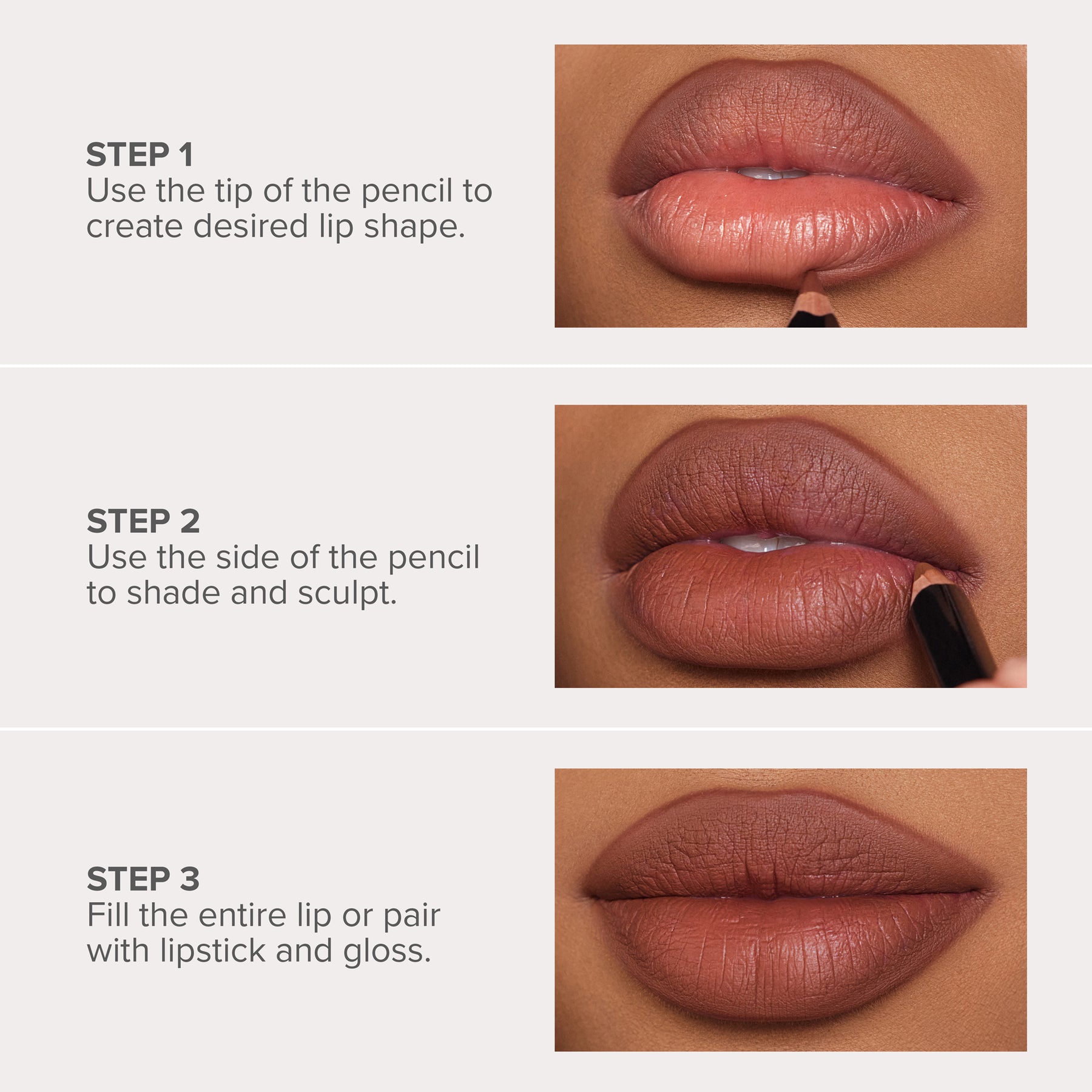 STEP 1
Use the tip of the pencil to create desired lip shape.

STEP 2
Use the side of the pencil to shade and sculpt.

STEP 3
Fill the entire lip or pair with lipstick and gloss.